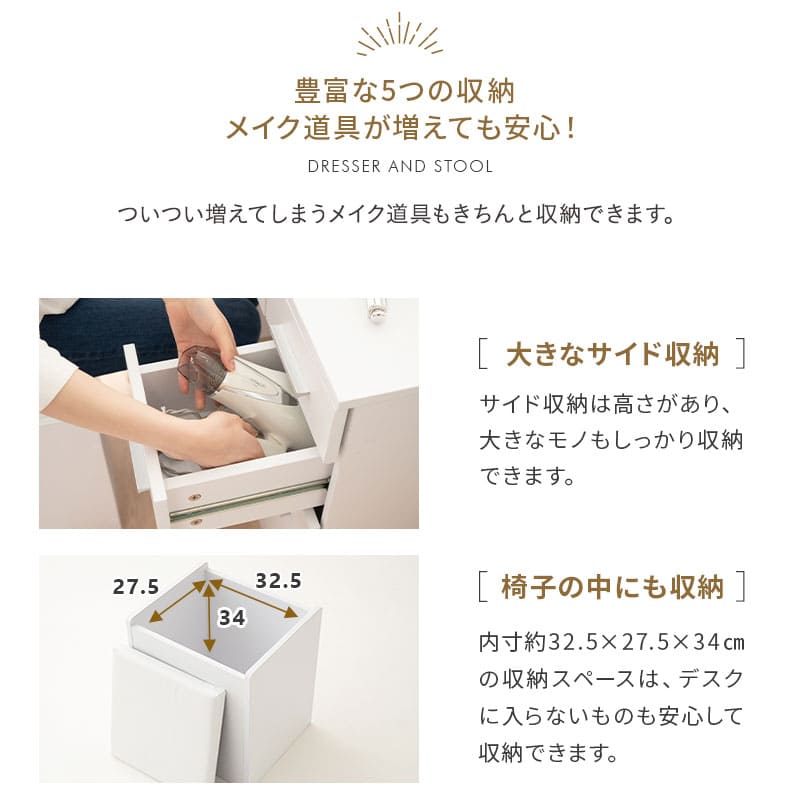 豊富な5つの収納
メイク道具が増えても安心！

DRESSER AND STOOL

ついつい増えてしまうメイク道具もきちんと収納できます。

［ 大きなサイド収納 ］

サイド収納は高さがあり、大きなモノもしっかり収納できます。

27.5

32.5

34

［ 椅子の中にも収納 ］

内寸約32.5×27.5×34㎝の収納スペースは、デスクに入らないものも安心して収納できます。