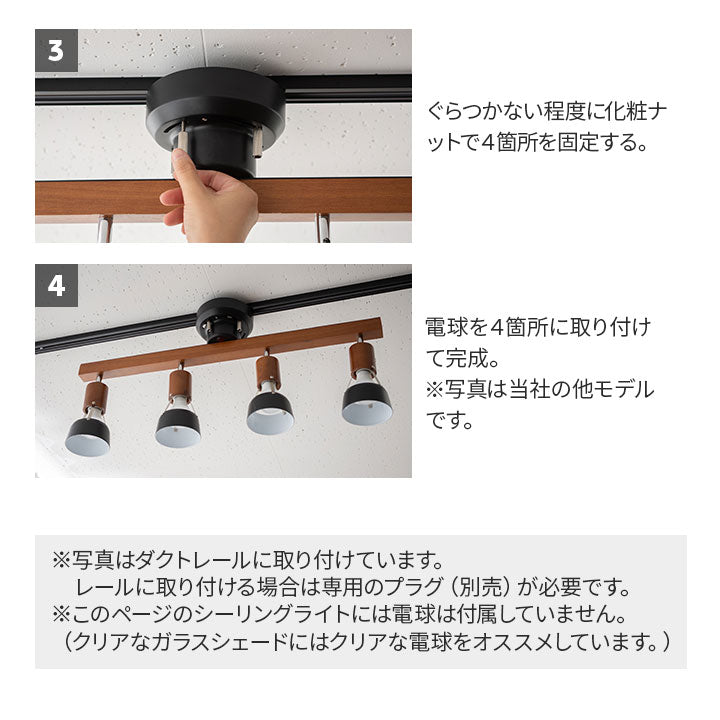 3

ぐらつかない程度に化粧ナットで4箇所を固定する。

4

電球を4箇所に取り付けて完成。
※写真は当社の他モデルです。

※写真はダクトレールに取り付けています。
レールに取り付ける場合は専用のプラグ（別売）が必要です。
※このページのシーリングライトには電球は付属していません。
（クリアなガラスシェードにはクリアな電球をオススメしています。）